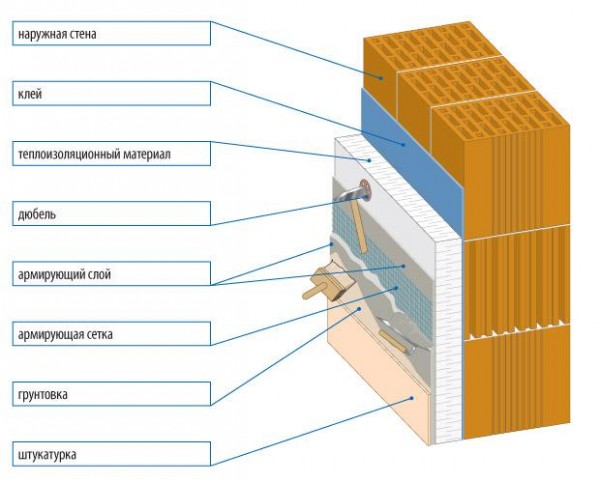 наружная стена

клей

теплоизоляционный материал

дюбель

армирующий слой

армирующая сетка

грунтовка

штукатурка